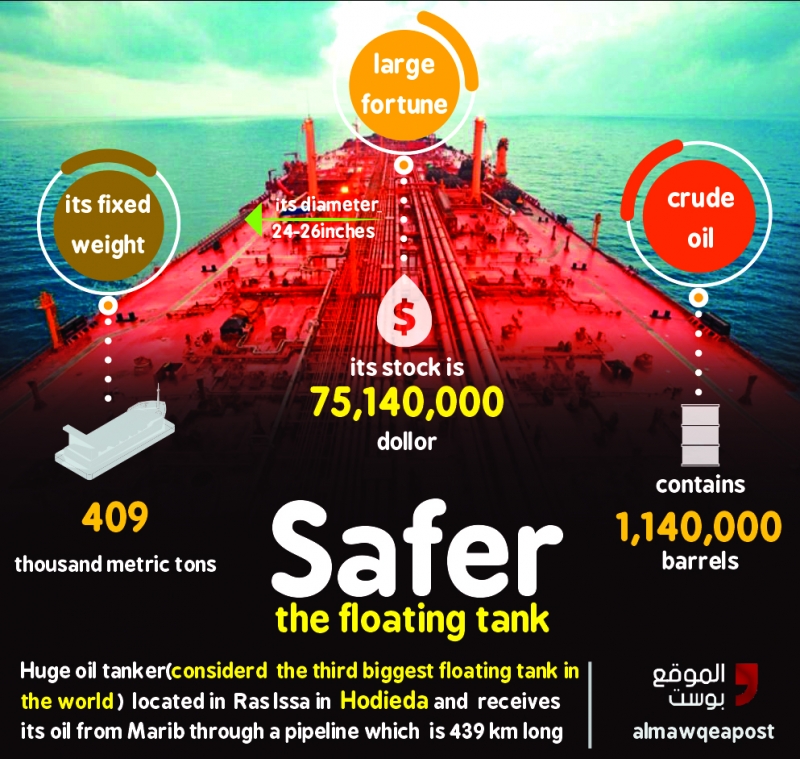 large fortune

its fixed weight

its diameter 24-26inches

crude oil

$

its stock is
75,140,000
dollor

409
thousand metric tons

contains
1,140,000
barrels

Safer
the floating tank

Huge oil tanker(considerd the third biggest floating tank in the world) located in Ras Issa in Hodieda and receives its oil from Marib through a pipeline which is 439 km long

الموقع بوست
almawqeapost