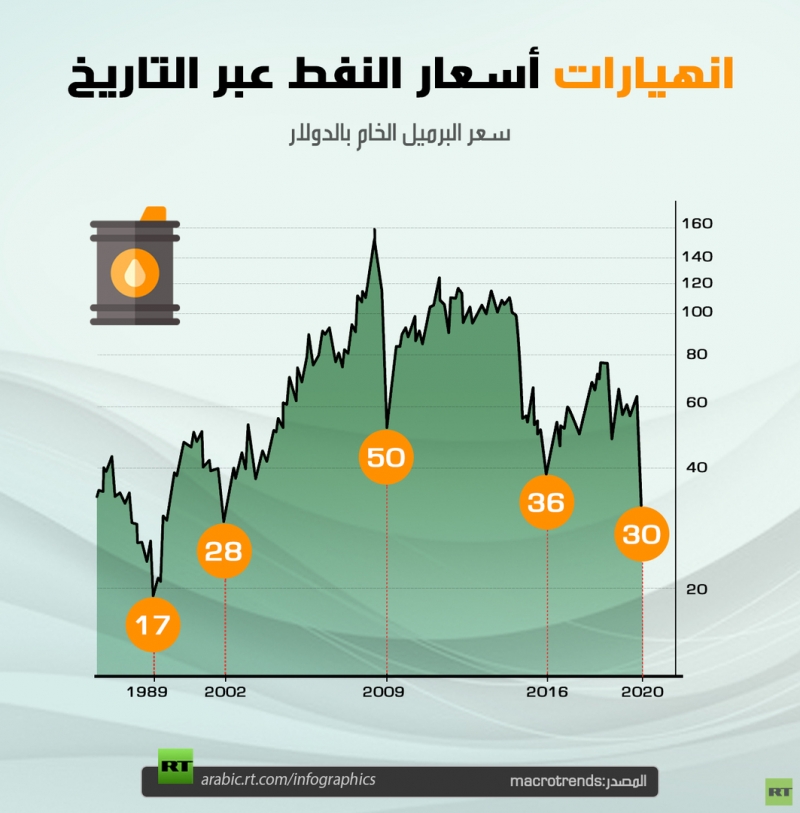 انهيارات أسعار النفط عبر التاريخ

سعر البرميل الخام بالدولار

160
140
120
100
80
60
40
20

17
28
50
36
30

1989
2002
2009
2016
2020

RT arabic.rt.com/infographics

المصدر:macrotrends

RT