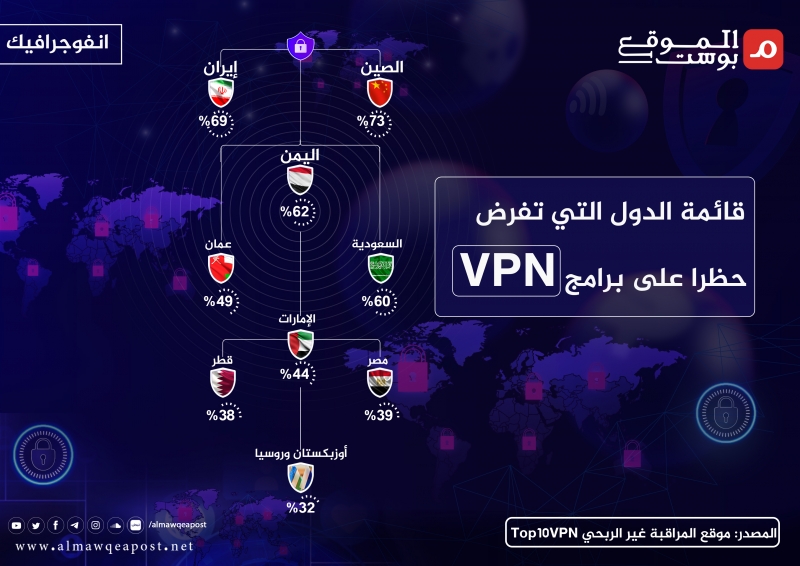 الموقع بوست

انفوجرافيك

قائمة الدول التي تفرض حظرا على برامج VPN

الصين
%73

إيران
%69

اليمن
%62

السعودية
%60

عمان
%49

الإمارات
%44

مصر
%39

قطر
%38

أوزبكستان وروسيا
%32

المصدر: موقع المراقبة غير الربحي Top10VPN

/almawqeapost

www.almawqeapost.net